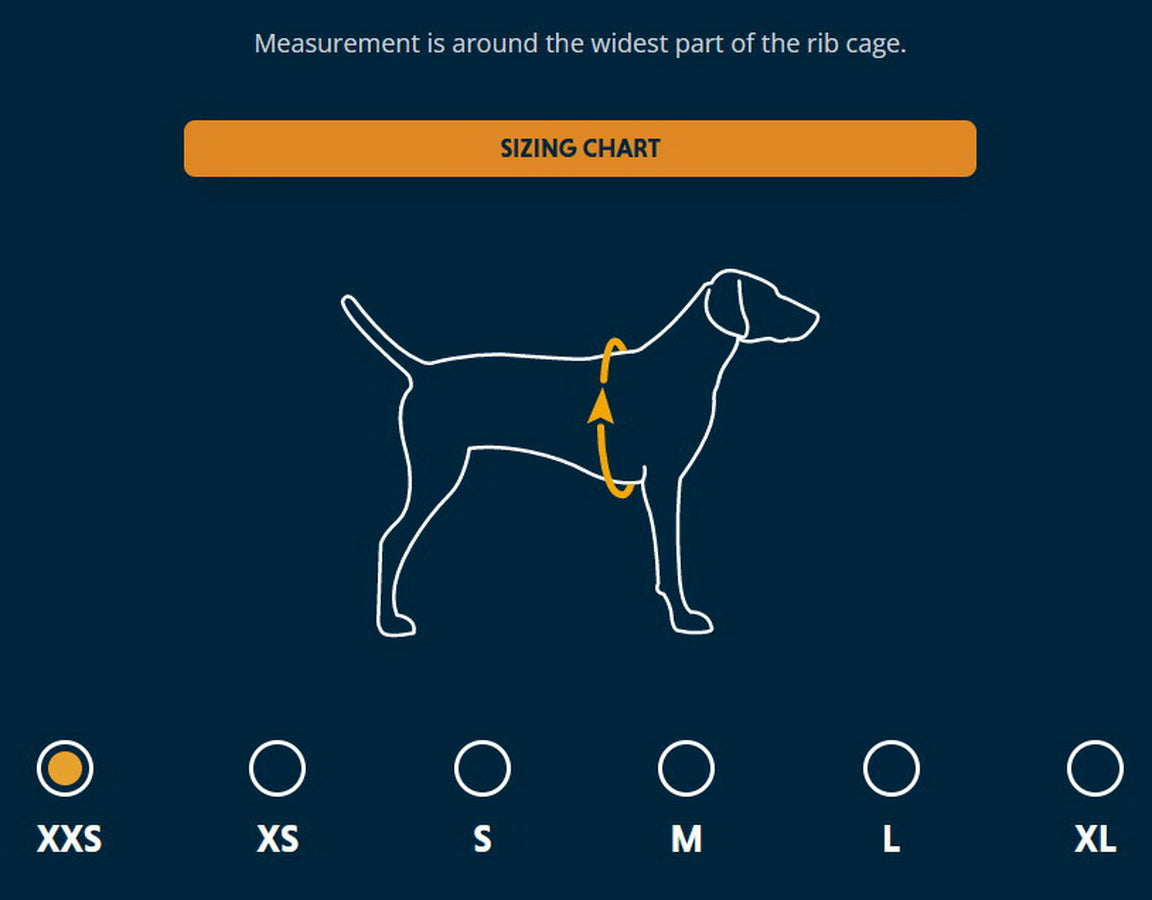 Measurement is around the widest part of the rib cage.

SIZING CHART

XXS XS S M L XL